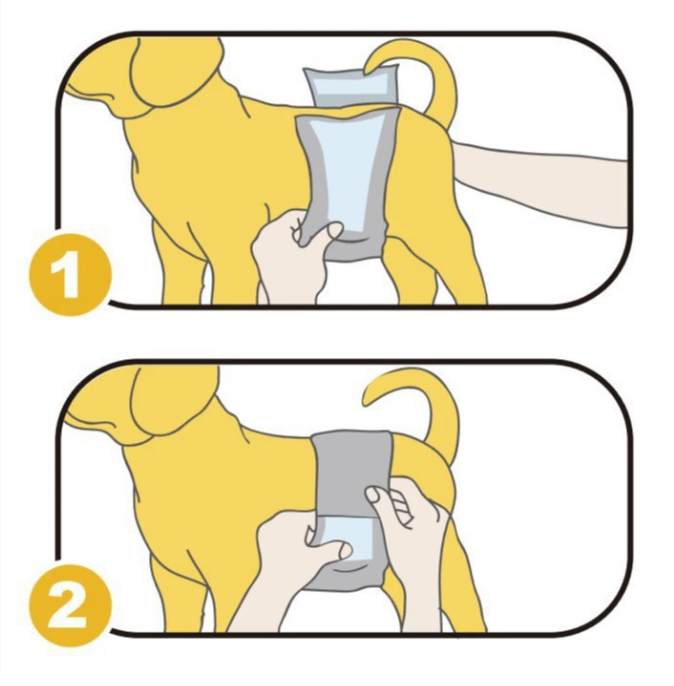 1

2